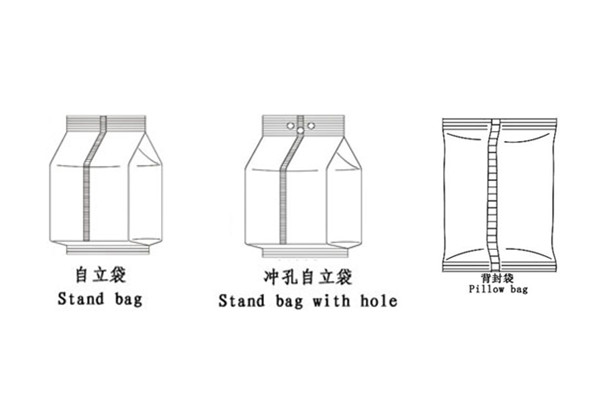 自立袋
Stand bag

冲孔自立袋
Stand bag with hole

背封袋
Pillow bag